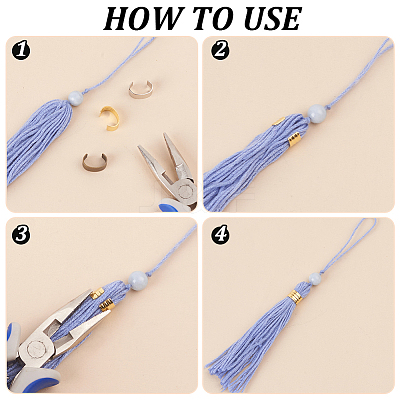 HOW TO USE

1

2

3

4