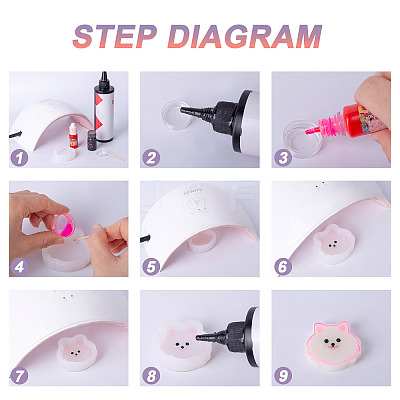 STEP DIAGRAM

1

2

3

4

5

6

7

8

9