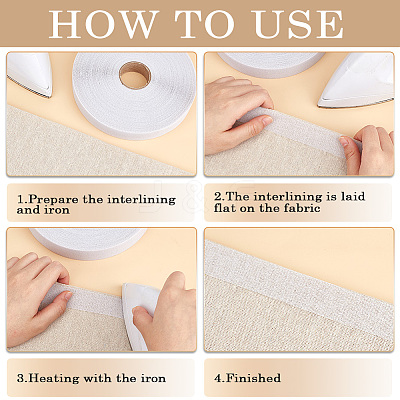 HOW TO USE

1.Prepare the interlining and iron

2.The interlining is laid flat on the fabric

3.Heating with the iron

4.Finished