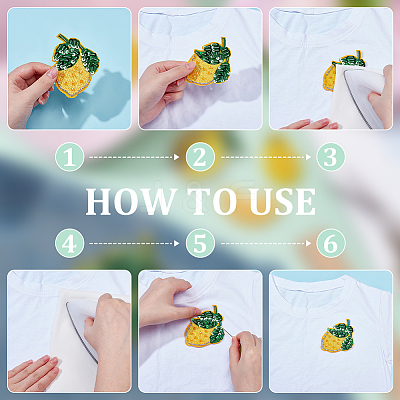 1
2
3
HOW TO USE
4
5
6