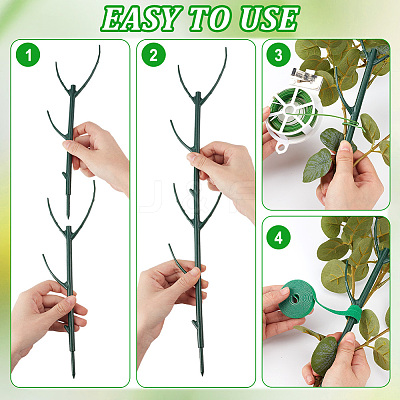 EASY TO USE

1

2

3

4