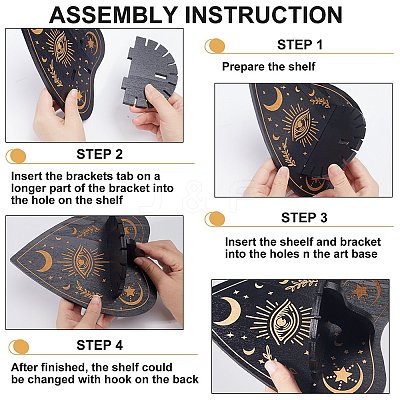 ASSEMBLY INSTRUCTION

STEP 1

Prepare the shelf

STEP 2

Insert the brackets tab on a longer part of the bracket into the hole on the shelf

STEP 3

Insert the sheelf and bracket into the holes n the art base

STEP 4

After finished, the shelf could be changed with hook on the back