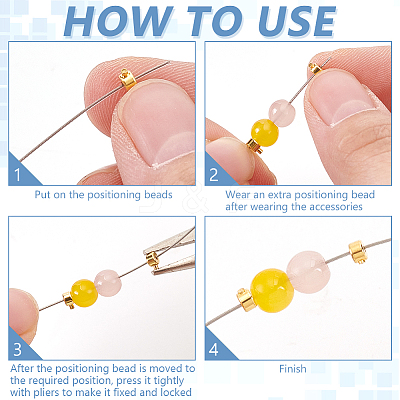 HOW TO USE

1

Put on the positioning beads

2

Wear an extra positioning bead after wearing the accessories

3

After the positioning bead is moved to the required position, press it tightly with pliers to make it fixed and locked

4

Finish