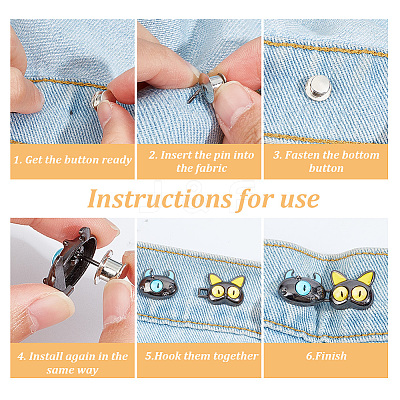 1. Get the button ready

2. Insert the pin into the fabric

3. Fasten the bottom button

Instructions for use

4. Install again in the same way

5.Hook them together

6.Finish